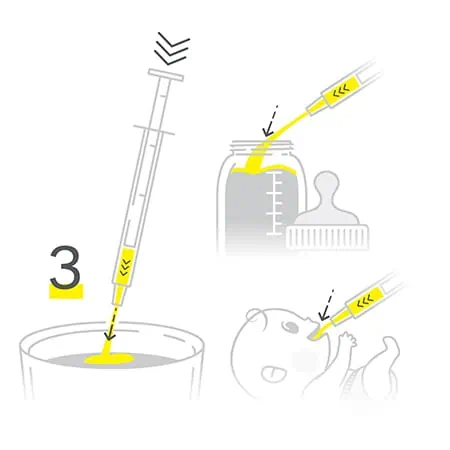 3