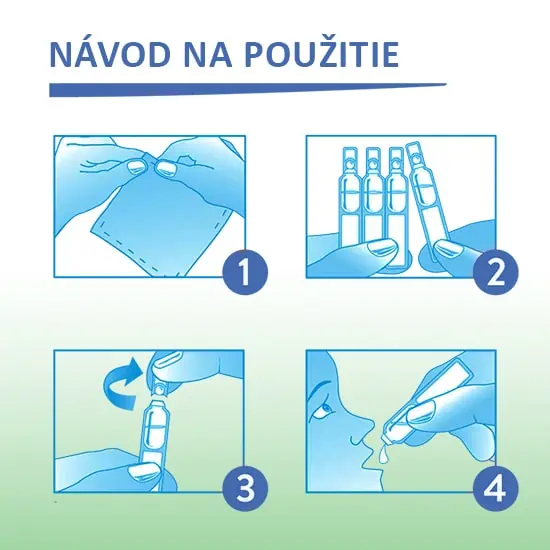 NÁVOD NA POUŽITIE

1

2

3

4